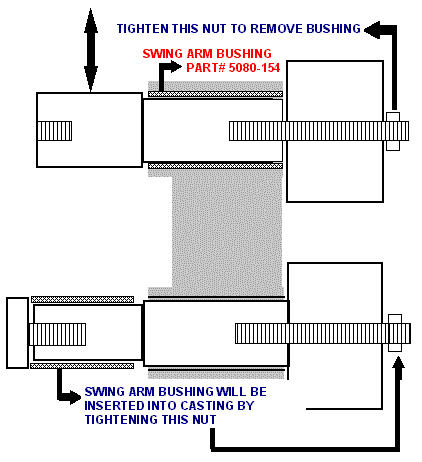 TIGHTEN THIS NUT TO REMOVE BUSHING

SWING ARM BUSHING
PART# 5080-154

SWING ARM BUSHING WILL BE INSERTED INTO CASTING BY TIGHTENING THIS NUT